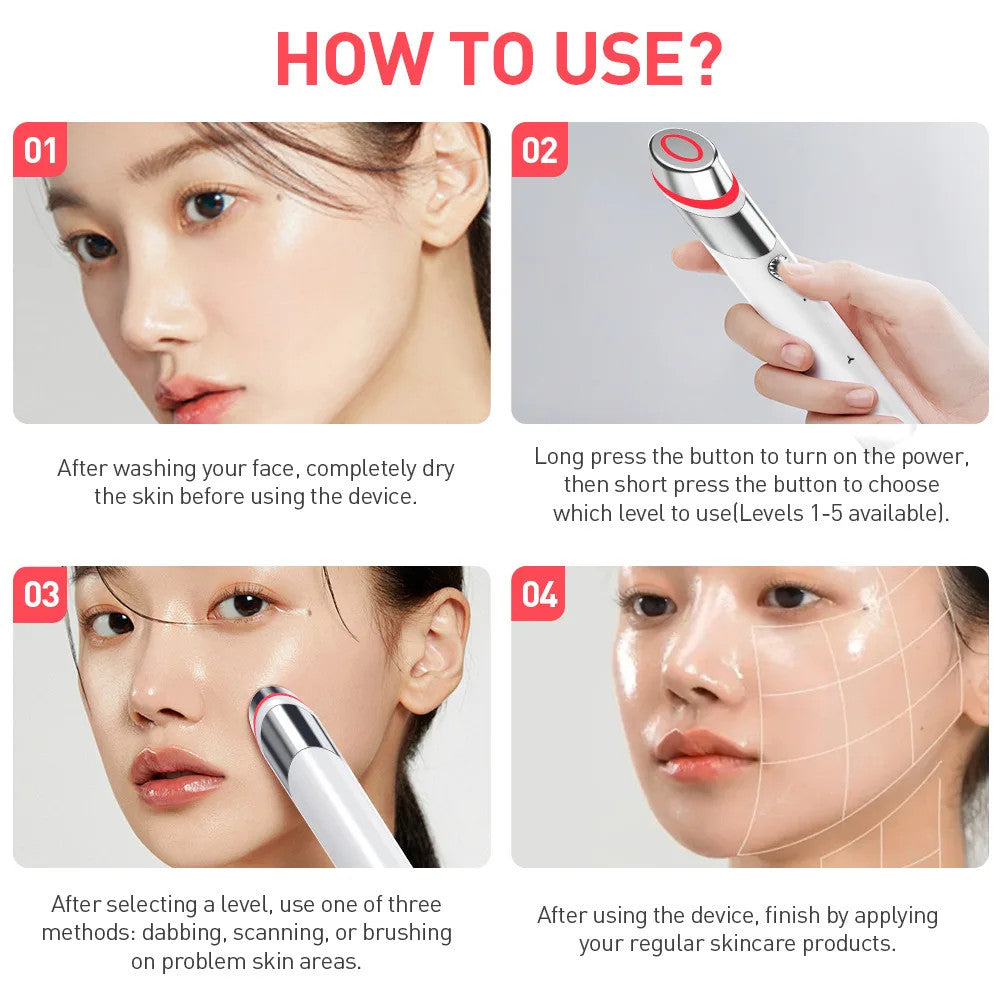 HOW TO USE?

01

After washing your face, completely dry the skin before using the device.

02

Long press the button to turn on the power, then short press the button to choose which level to use(Levels 1-5 available).

03

After selecting a level, use one of three methods: dabbing, scanning, or brushing on problem skin areas.

04

After using the device, finish by applying your regular skincare products.