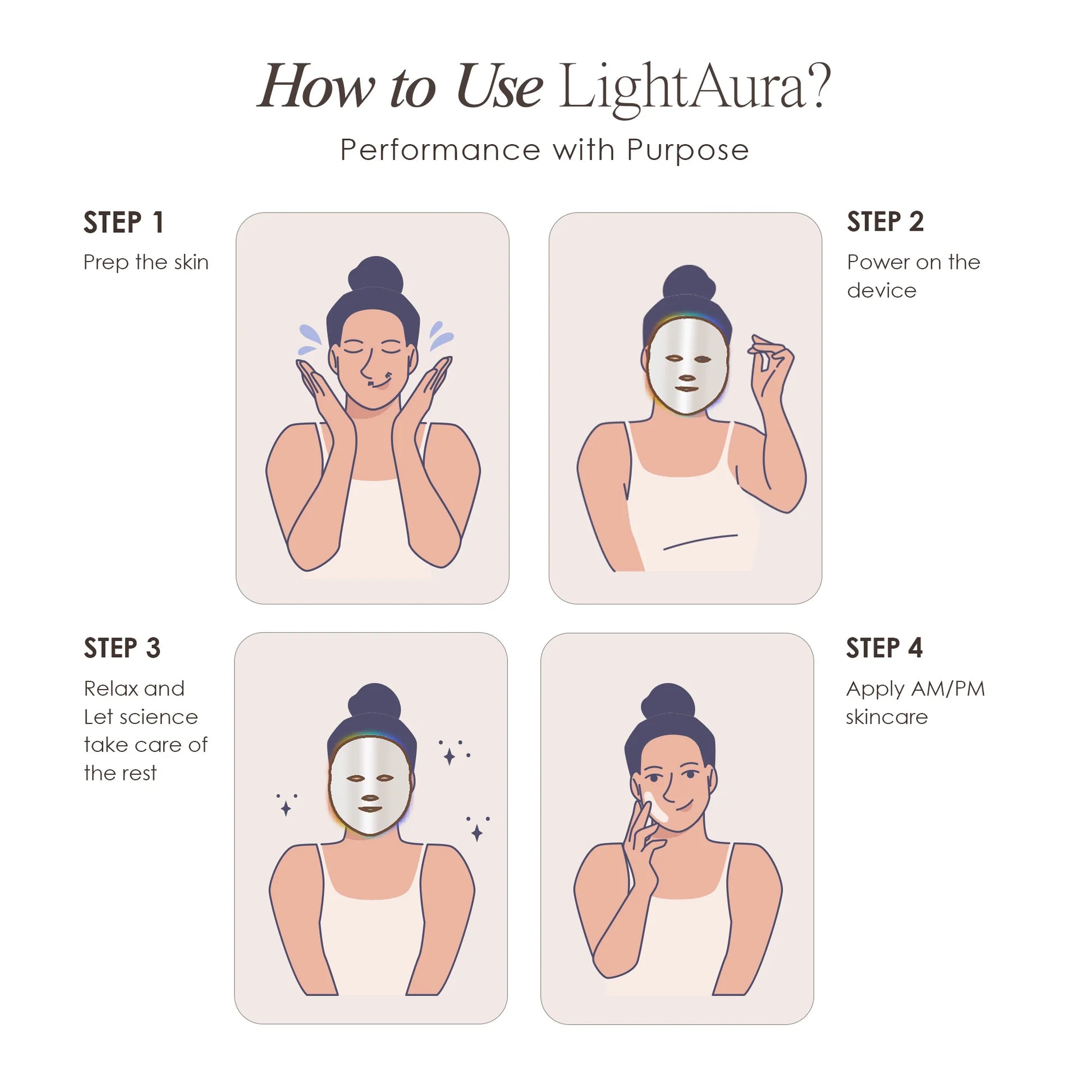 How to Use LightAura?

Performance with Purpose

STEP 1

Prep the skin

STEP 2

Power on the device

STEP 3

Relax and Let science take care of the rest

STEP 4

Apply AM/PM skincare